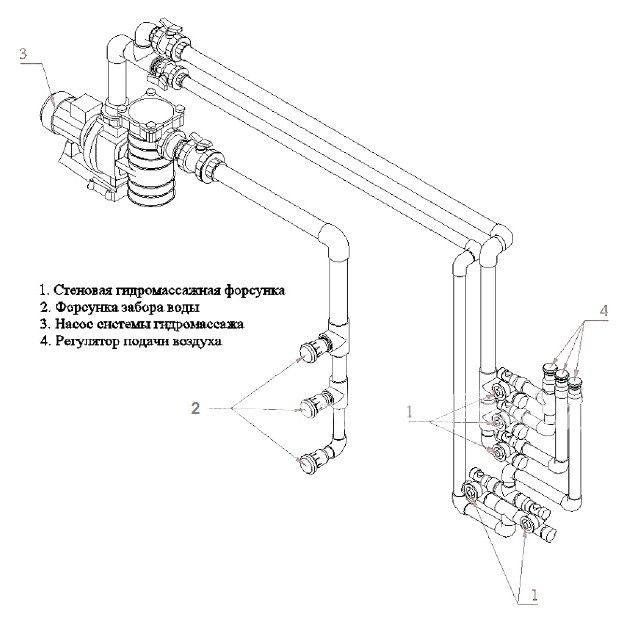 3

1. Стеновая гидромассажная форсунка
2. Форсунка забора воды
3. Насос системы гидромассажа
4. Регулятор подачи воздуха

4

2

1

1